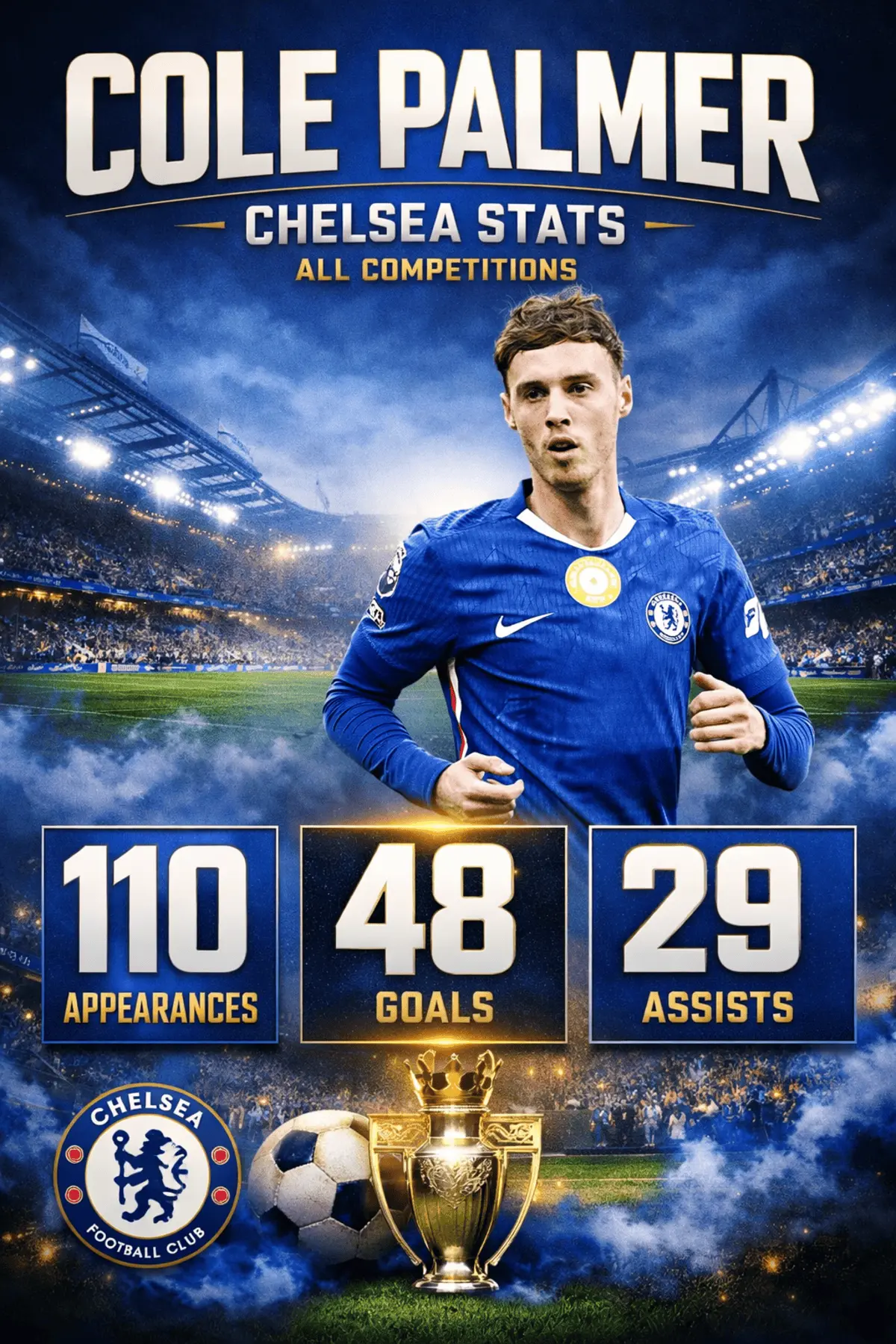 COLE PALMER

CHELSEA STATS

ALL COMPETITIONS

110
APPEARANCES

48
GOALS

29
ASSISTS

CHELSEA
FOOTBALL CLUB